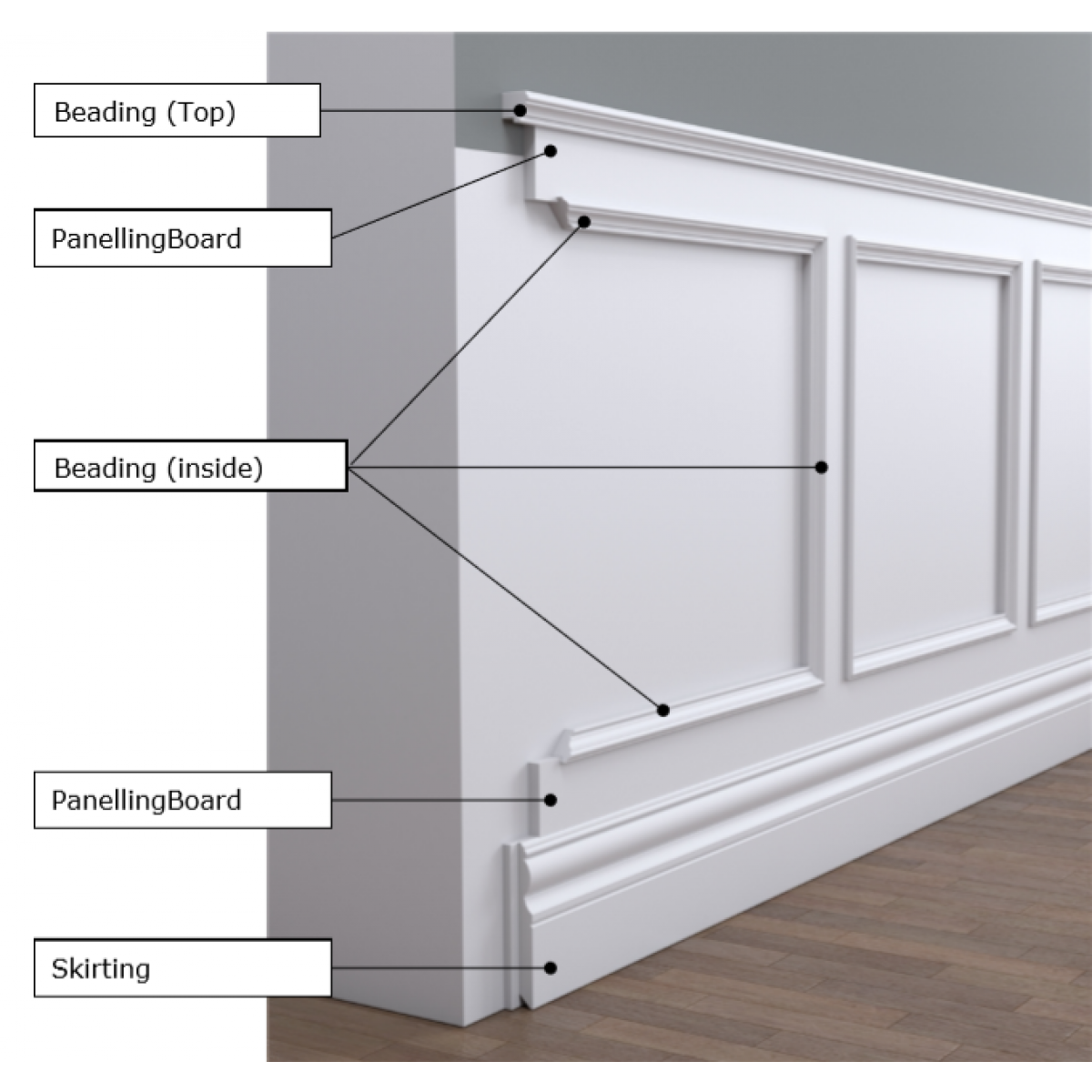 Beading (Top)

PanellingBoard

Beading (inside)

PanellingBoard

Skirting